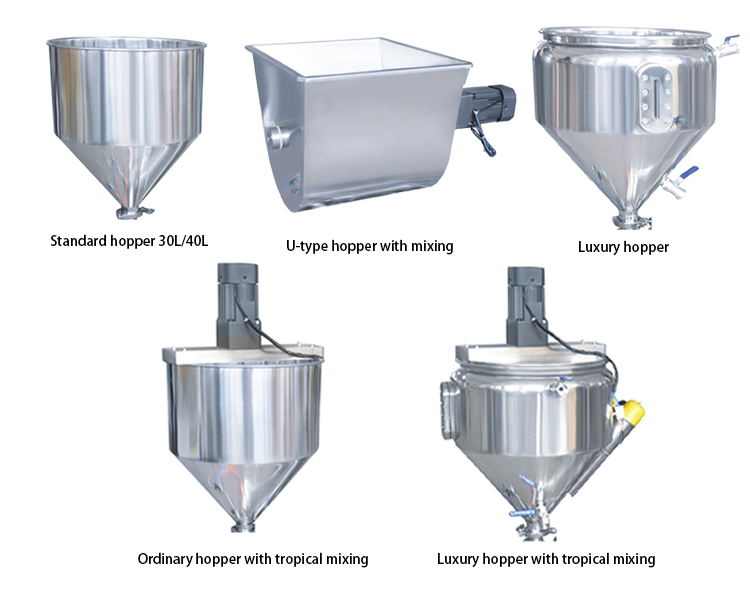 Standard hopper 30L/40L

U-type hopper with mixing

Luxury hopper

Ordinary hopper with tropical mixing

Luxury hopper with tropical mixing